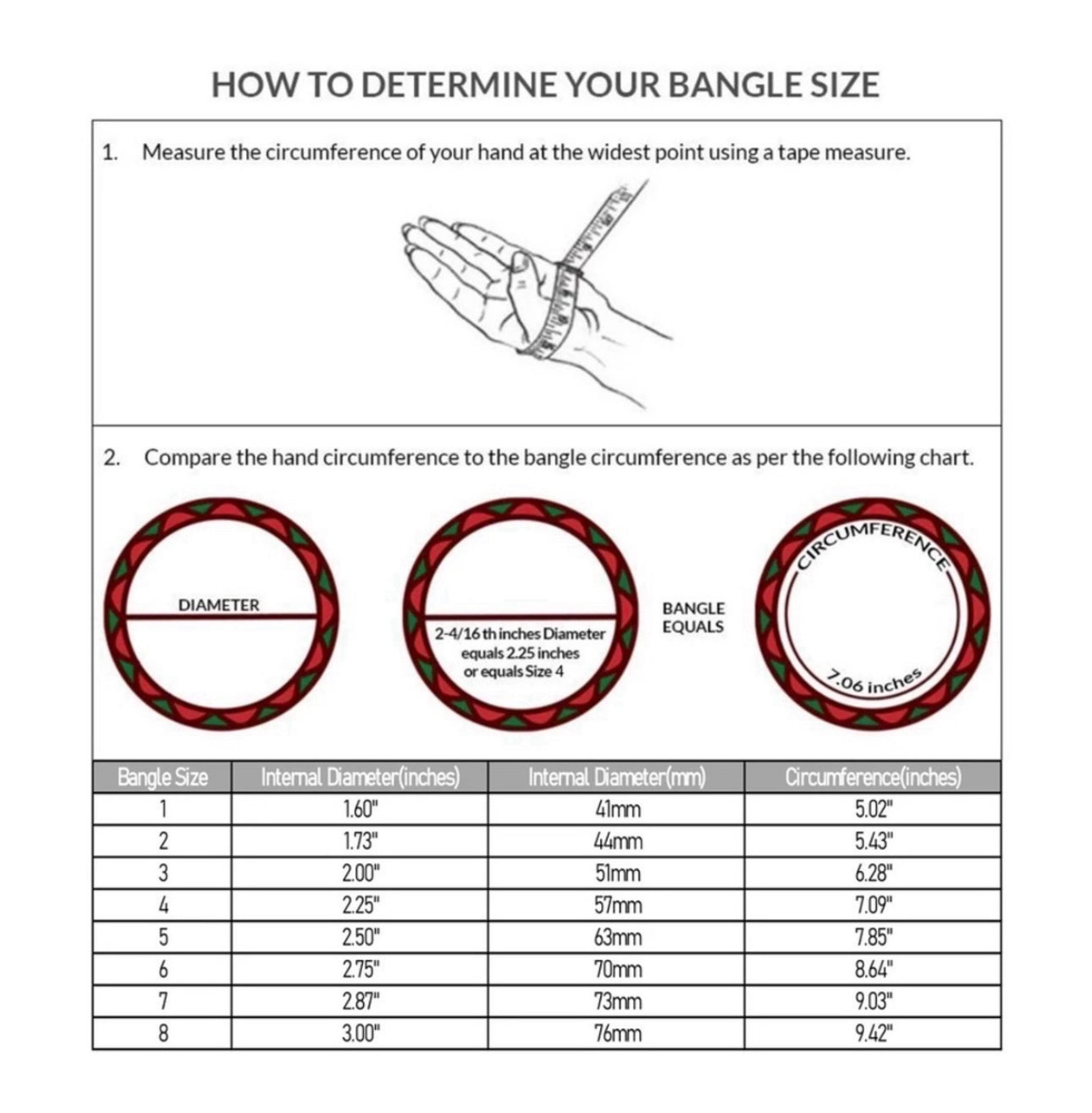 HOW TO DETERMINE YOUR BANGLE SIZE

1. Measure the circumference of your hand at the widest point using a tape measure.

2. Compare the hand circumference to the bangle circumference as per the following chart.

DIAMETER

2-4/16 th inches Diameter equals 2.25 inches or equals Size 4

BANGLE EQUALS

CIRCUMFERENCE

7.06 inches

| Bangle Size | Internal Diameter(inches) | Internal Diameter(mm) | Circumference(inches) |
|---|---|---|---|
| 1 | 1.60" | 41mm | 5.02" |
| 2 | 1.73" | 44mm | 5.43" |
| 3 | 2.00" | 51mm | 6.28" |
| 4 | 2.25" | 57mm | 7.09" |
| 5 | 2.50" | 63mm | 7.85" |
| 6 | 2.75" | 70mm | 8.64" |
| 7 | 2.87" | 73mm | 9.03" |
| 8 | 3.00" | 76mm | 9.42" |